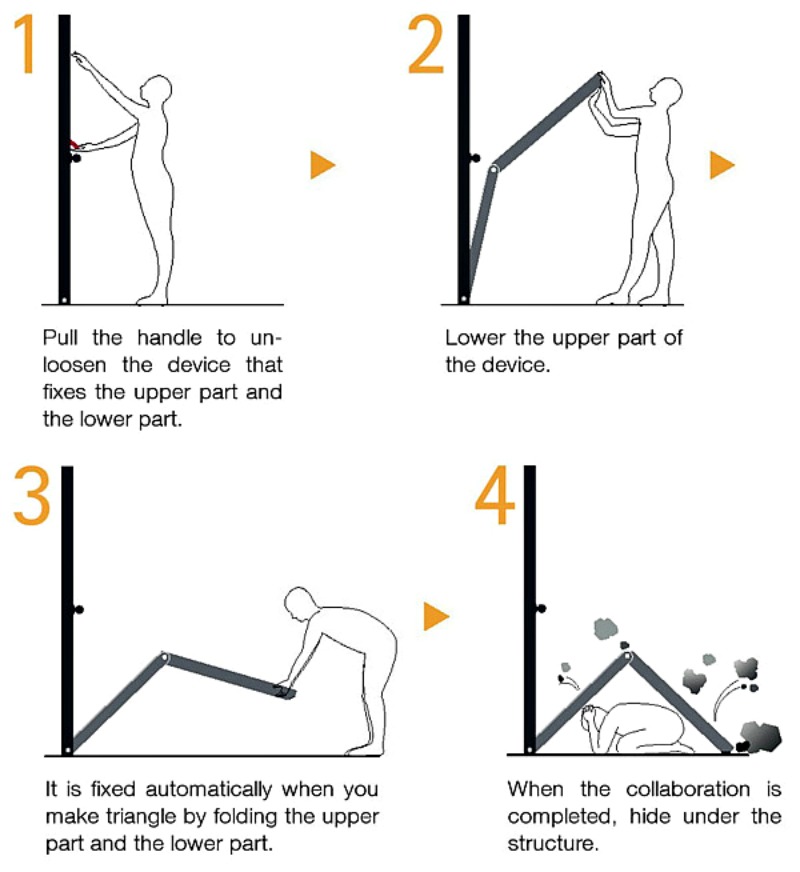 1

Pull the handle to unloosen the device that fixes the upper part and the lower part.

2

Lower the upper part of the device.

3

It is fixed automatically when you make triangle by folding the upper part and the lower part.

4

When the collaboration is completed, hide under the structure.